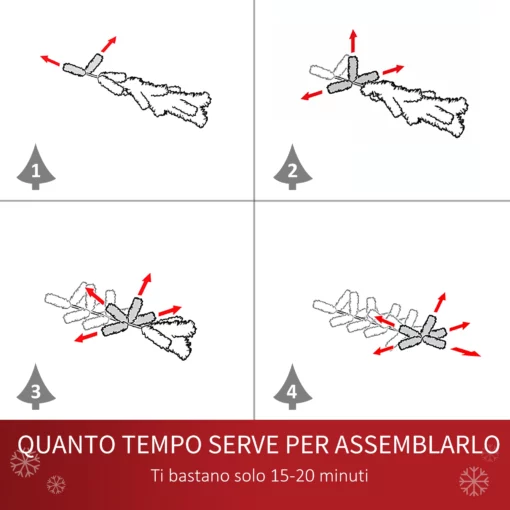 1

2

3

4

QUANTO TEMPO SERVE PER ASSEMBLARLO

Ti bastano solo 15-20 minuti